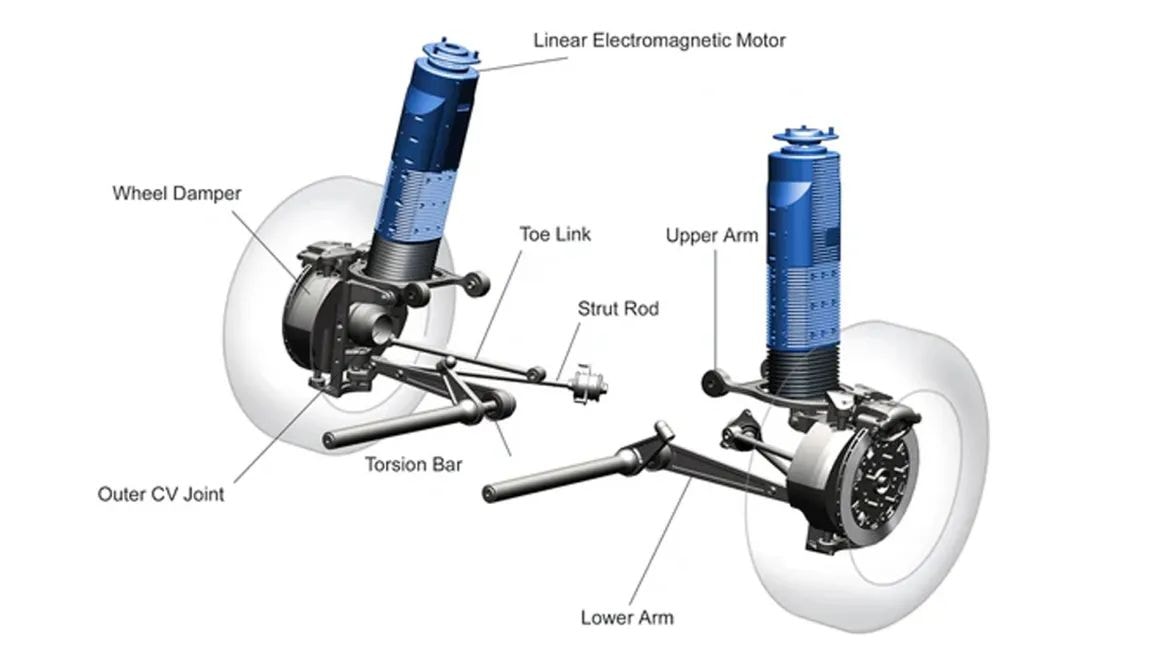 Linear Electromagnetic Motor

Wheel Damper

Toe Link

Upper Arm

Strut Rod

Torsion Bar

Outer CV Joint

Lower Arm